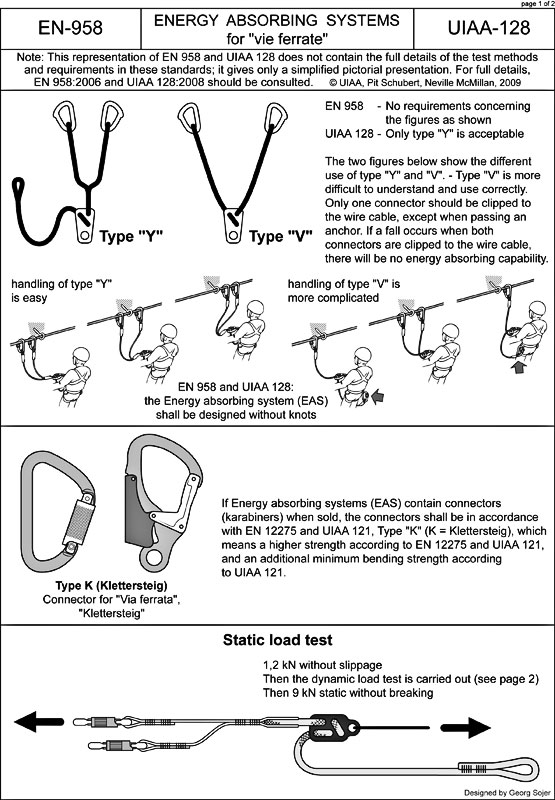 page 1 of 2

EN-958

ENERGY ABSORBING SYSTEMS for "vie ferrate"

UIAA-128

Note: This representation of EN 958 and UIAA 128 does not contain the full details of the test methods and requirements in these standards; it gives only a simplified pictorial presentation. For full details, EN 958:2006 and UIAA 128:2008 should be consulted. © UIAA, Pit Schubert, Neville McMillan, 2009

Type "Y"

Type "V"

EN 958 - No requirements concerning the figures as shown

UIAA 128 - Only type "Y" is acceptable

The two figures below show the different use of type "Y" and "V". - Type "V" is more difficult to understand and use correctly. Only one connector should be clipped to the wire cable, except when passing an anchor. If a fall occurs when both connectors are clipped to the wire cable, there will be no energy absorbing capability.

handling of type "Y" is easy

handling of type "V" is more complicated

EN 958 and UIAA 128: the Energy absorbing system (EAS) shall be designed without knots

Type K (Klettersteig)
Connector for "Via ferrata", "Klettersteig"

If Energy absorbing systems (EAS) contain connectors (karabiners) when sold, the connectors shall be in accordance with EN 12275 and UIAA 121, Type "K" (K = Klettersteig), which means a higher strength according to EN 12275 and UIAA 121, and an additional minimum bending strength according to UIAA 121.

Static load test

1,2 kN without slippage
Then the dynamic load test is carried out (see page 2)
Then 9 kN static without breaking

Designed by Georg Sojer